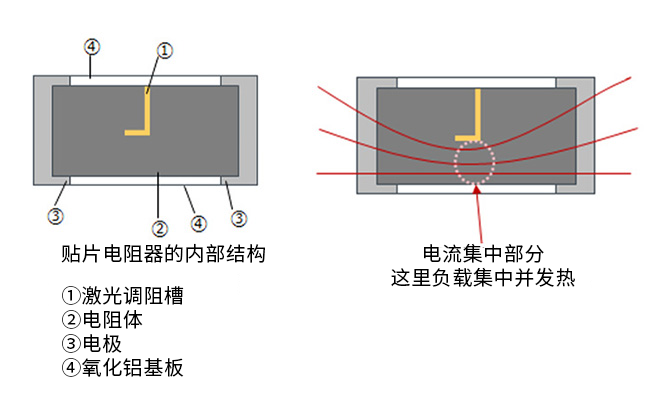 ④ ①

③ ② ④ ③

贴片电阻器的内部结构

①激光调阻槽
②电阻体
③电极
④氧化铝基板

电流集中部分
这里负载集中并发热